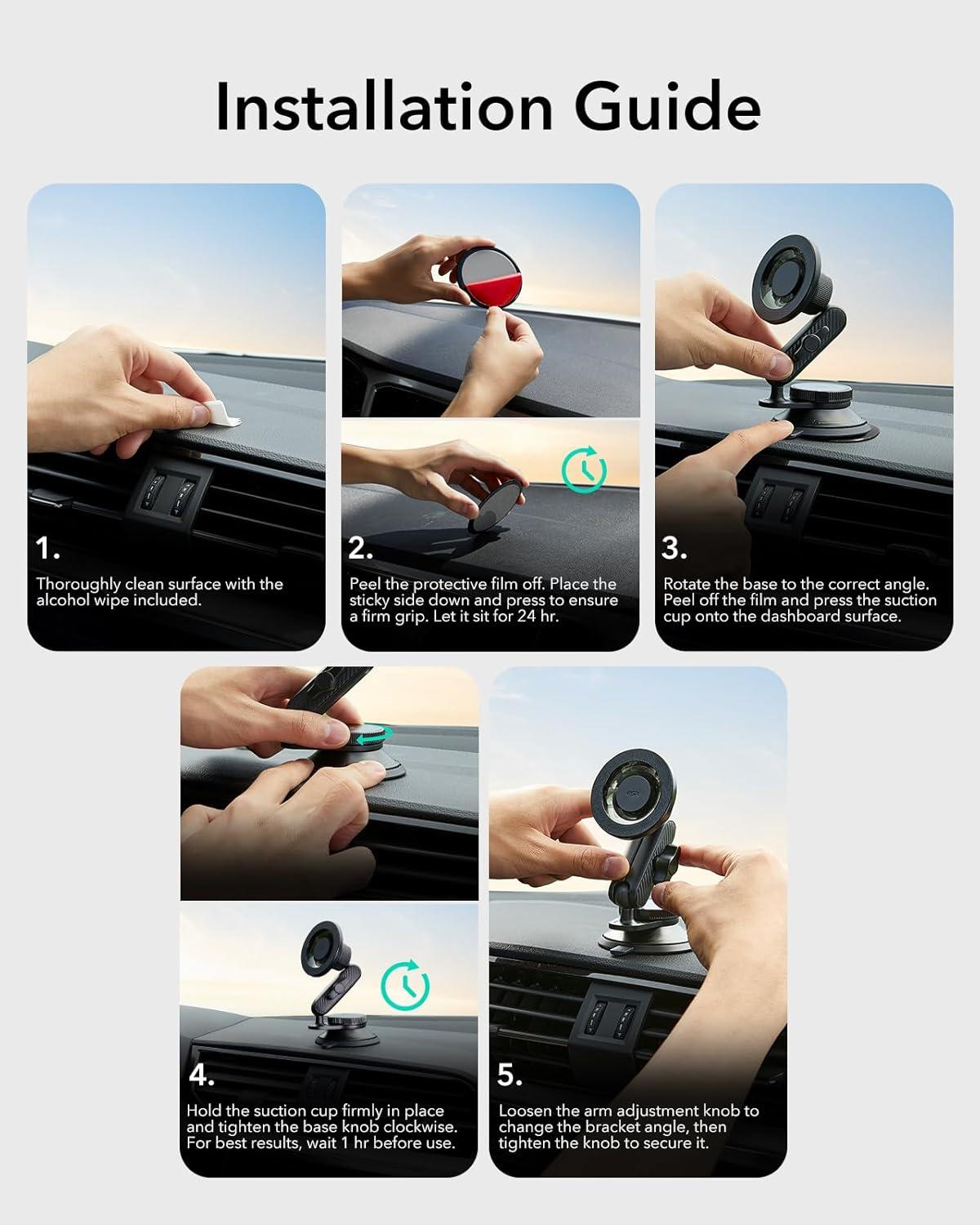 Installation Guide

1.

Thoroughly clean surface with the alcohol wipe included.

2.

Peel the protective film off. Place the sticky side down and press to ensure a firm grip. Let it sit for 24 hr.

3.

Rotate the base to the correct angle. Peel off the film and press the suction cup onto the dashboard surface.

4.

Hold the suction cup firmly in place and tighten the base knob clockwise. For best results, wait 1 hr before use.

5.

Loosen the arm adjustment knob to change the bracket angle, then tighten the knob to secure it.