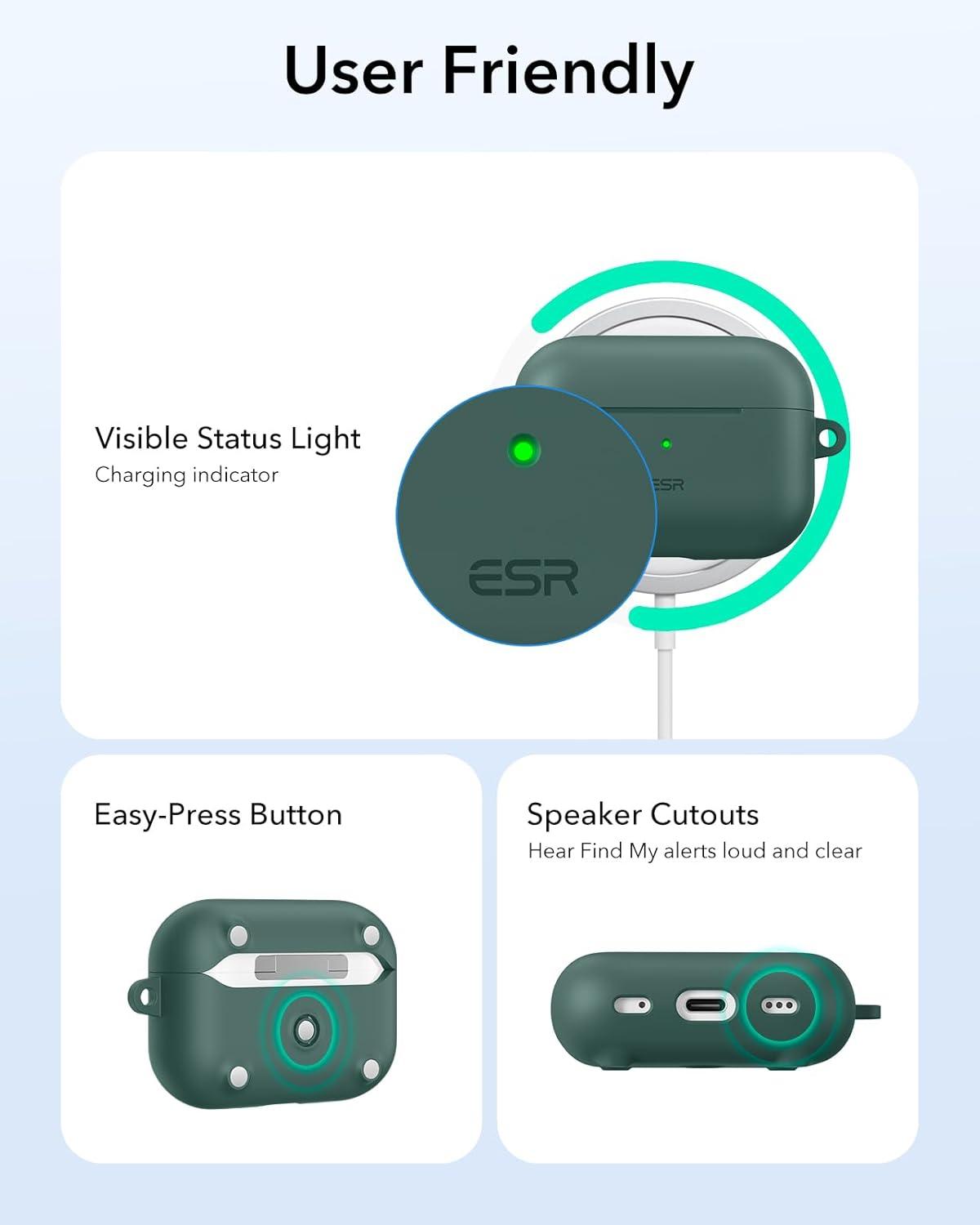 User Friendly

Visible Status Light
Charging indicator

ESR

ESR

Easy-Press Button

Speaker Cutouts
Hear Find My alerts loud and clear