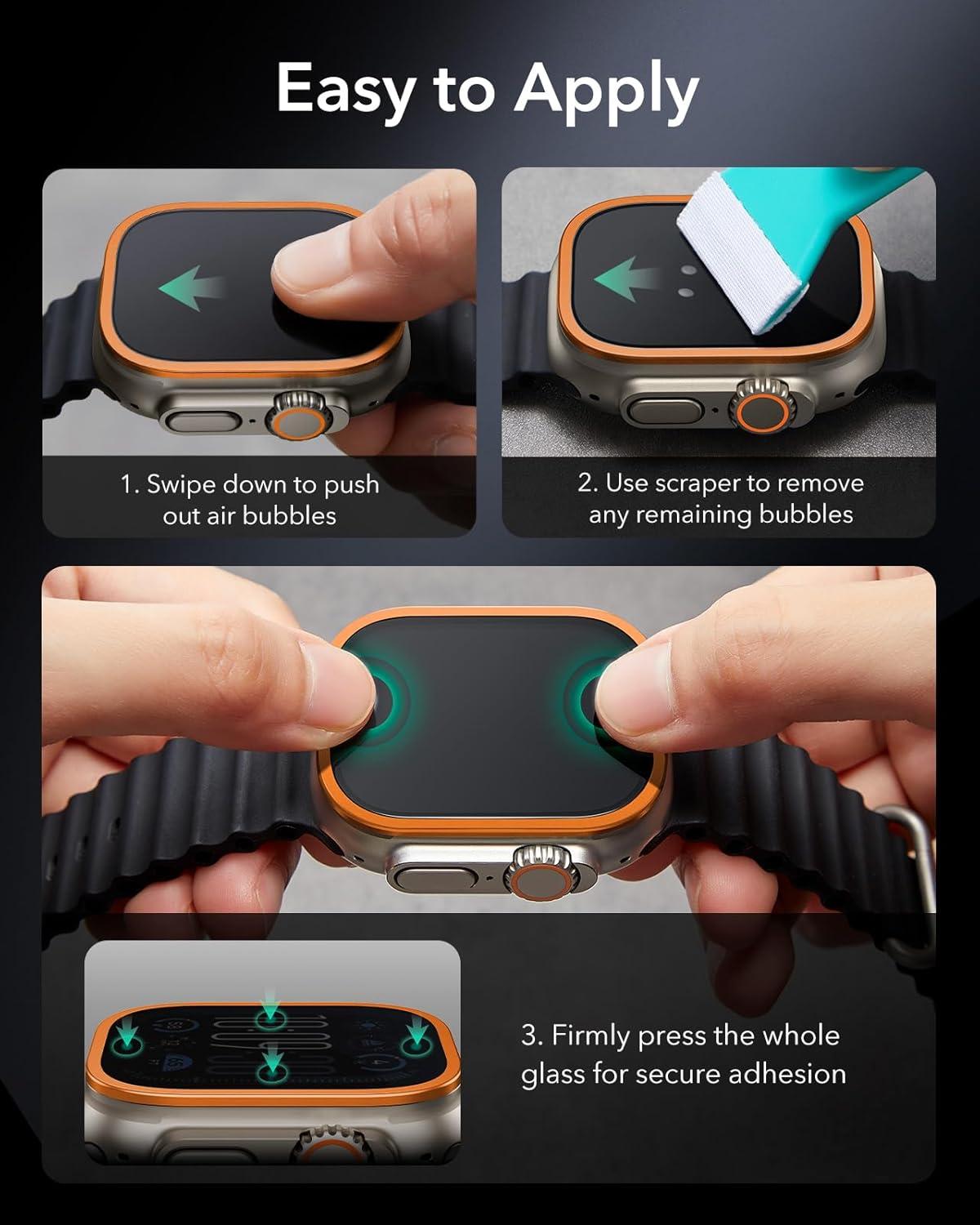 Easy to Apply

1. Swipe down to push out air bubbles

2. Use scraper to remove any remaining bubbles

3. Firmly press the whole glass for secure adhesion