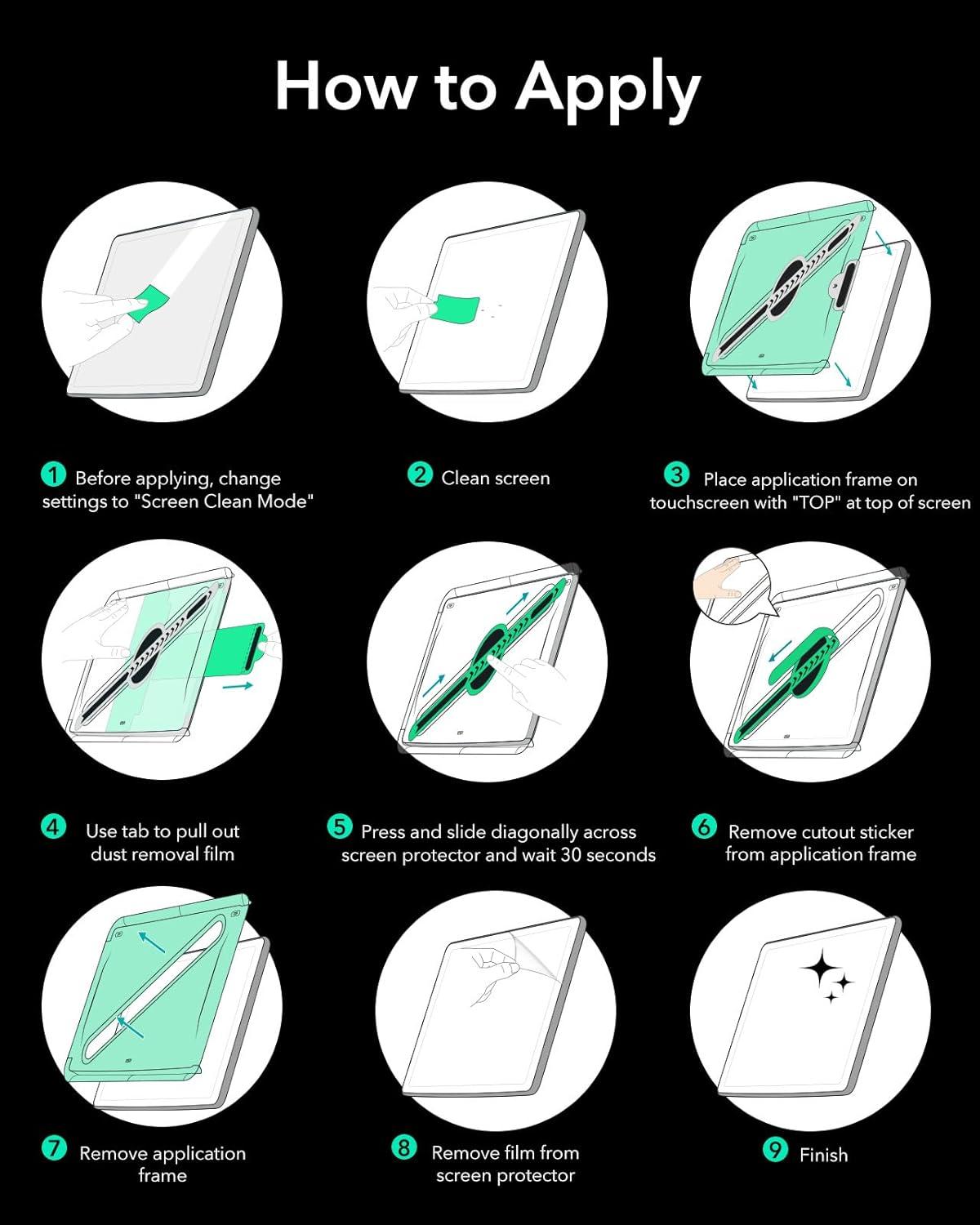 How to Apply

1 Before applying, change settings to "Screen Clean Mode"

2 Clean screen

3 Place application frame on touchscreen with "TOP" at top of screen

4 Use tab to pull out dust removal film

5 Press and slide diagonally across screen protector and wait 30 seconds

6 Remove cutout sticker from application frame

7 Remove application frame

8 Remove film from screen protector

9 Finish