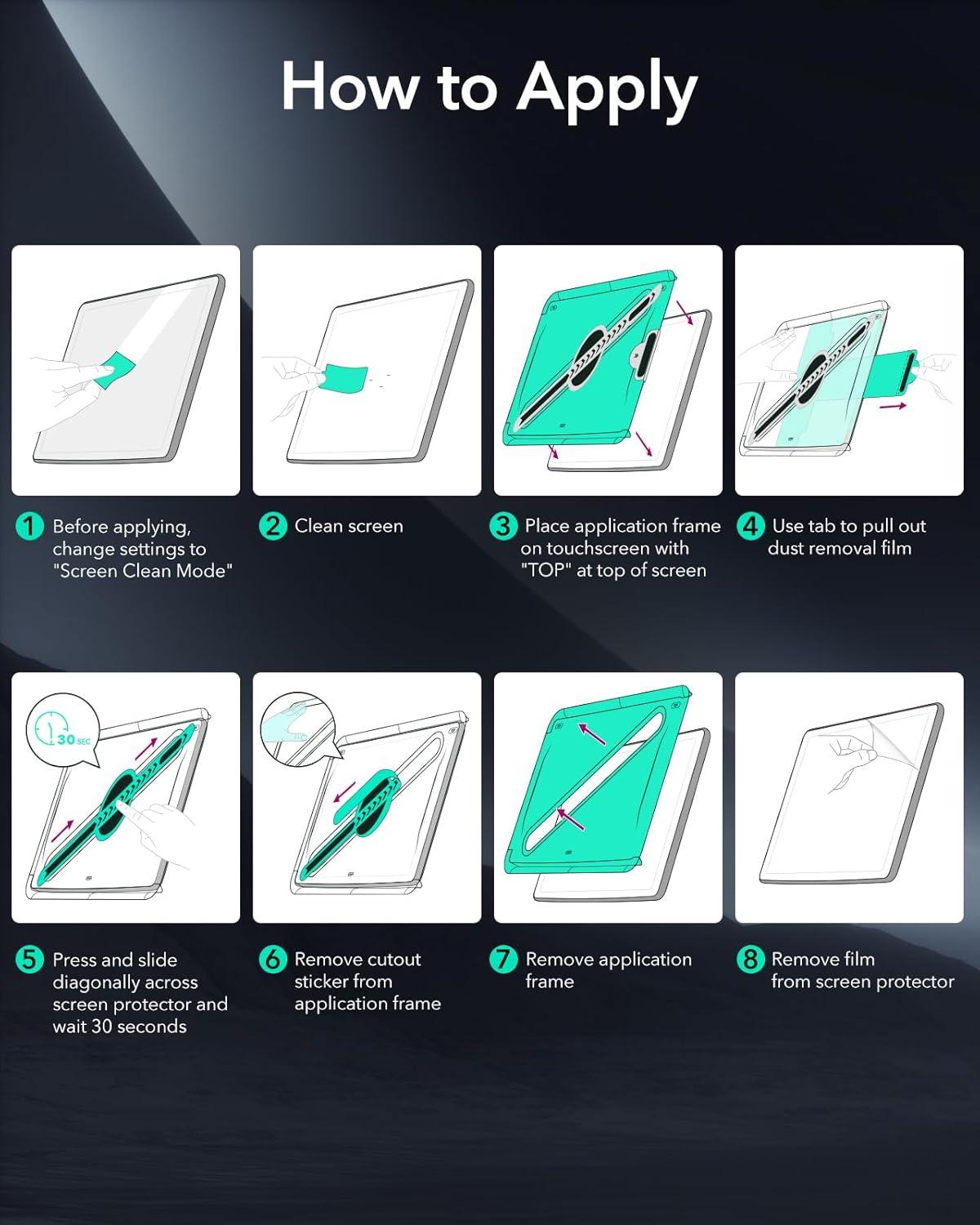 How to Apply

1 Before applying, change settings to "Screen Clean Mode"

2 Clean screen

3 Place application frame on touchscreen with "TOP" at top of screen

4 Use tab to pull out dust removal film

30 SEC

5 Press and slide diagonally across screen protector and wait 30 seconds

6 Remove cutout sticker from application frame

7 Remove application frame

8 Remove film from screen protector