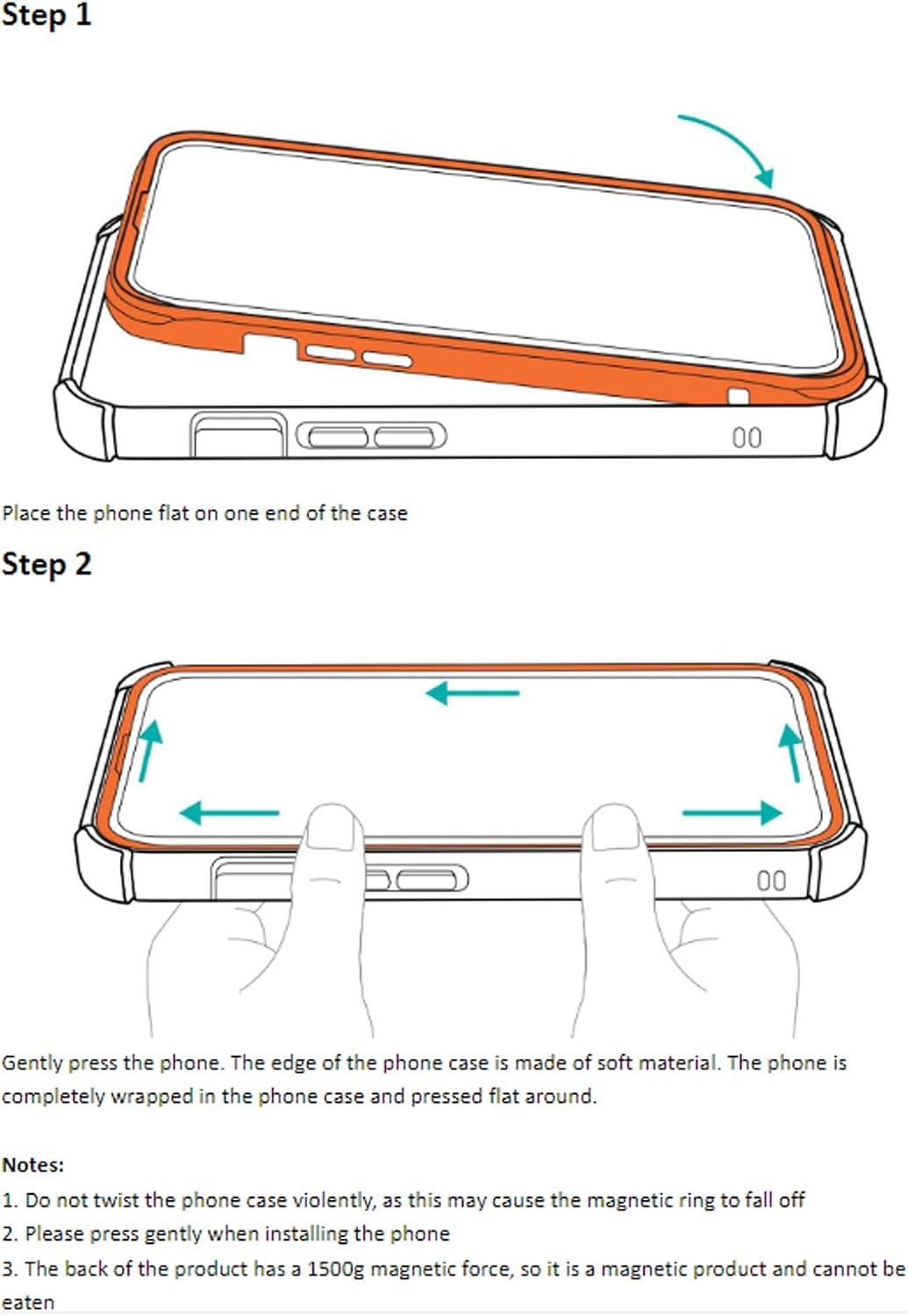 Step 1

Place the phone flat on one end of the case

Step 2

Gently press the phone. The edge of the phone case is made of soft material. The phone is completely wrapped in the phone case and pressed flat around.

Notes:

1. Do not twist the phone case violently, as this may cause the magnetic ring to fall off
2. Please press gently when installing the phone
3. The back of the product has a 1500g magnetic force, so it is a magnetic product and cannot be eaten