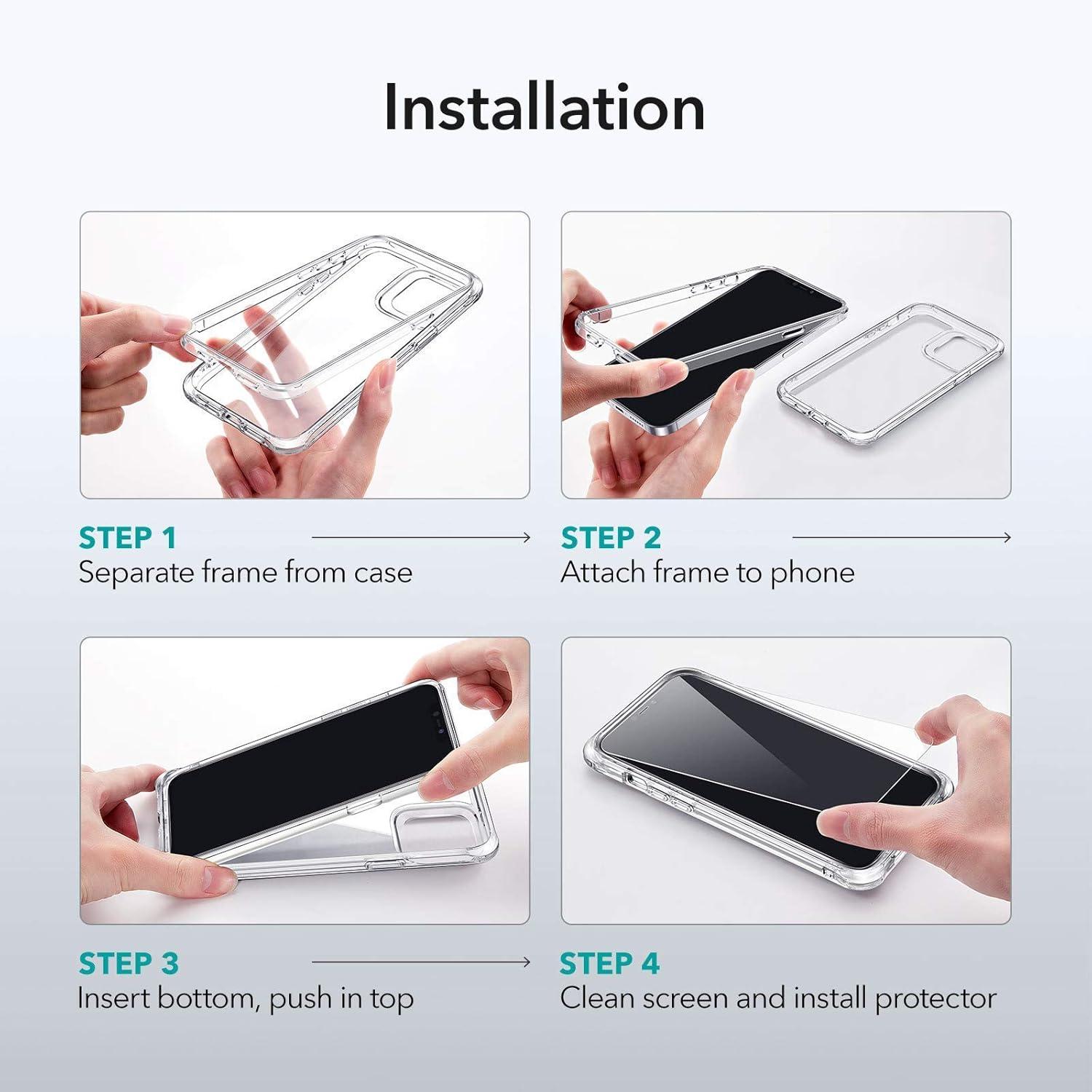 Installation

STEP 1
Separate frame from case

STEP 2
Attach frame to phone

STEP 3
Insert bottom, push in top

STEP 4
Clean screen and install protector